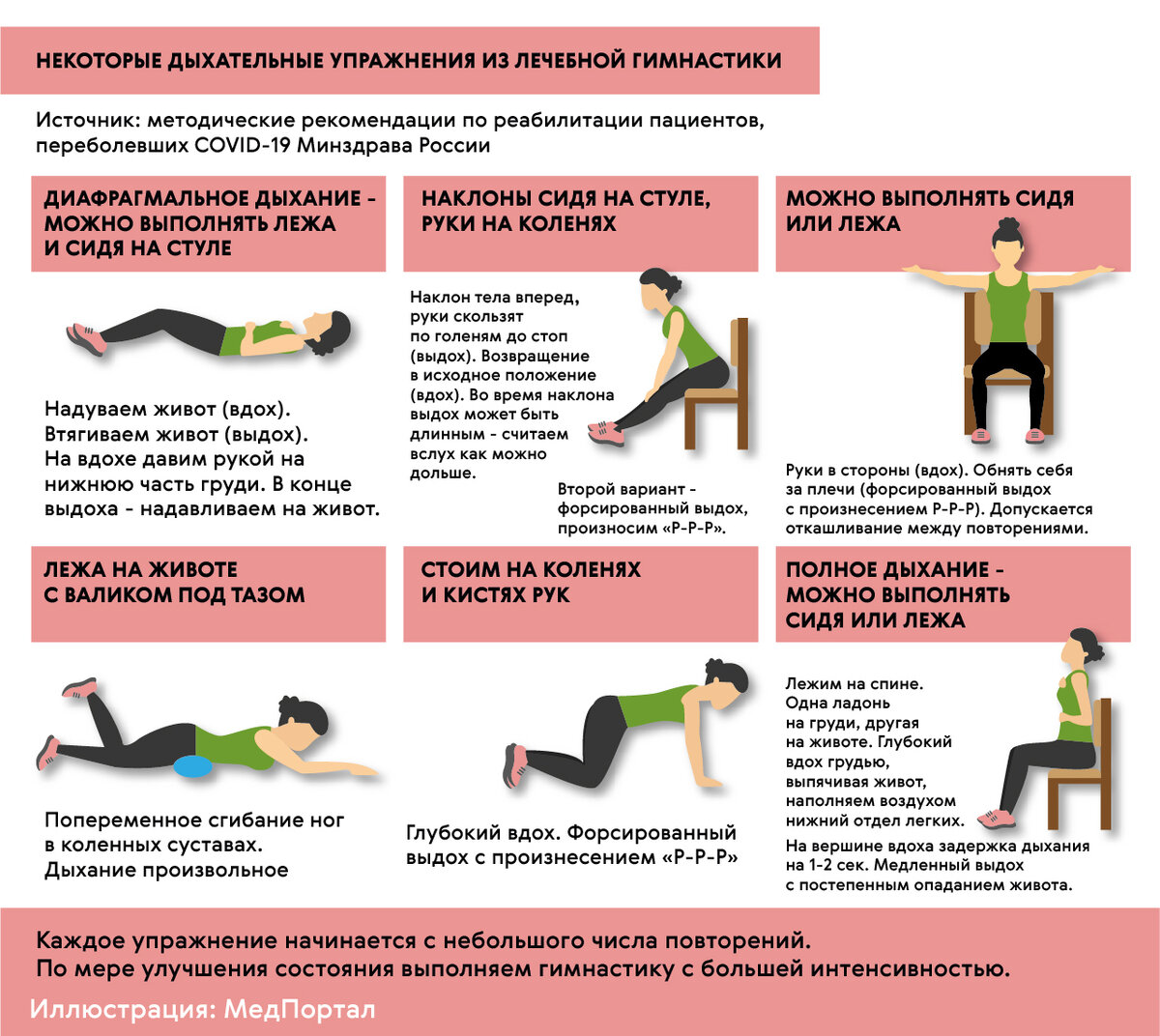 НЕКОТОРЫЕ ДЫХАТЕЛЬНЫЕ УПРАЖНЕНИЯ ИЗ ЛЕЧЕБНОЙ ГИМНАСТИКИ

Источник: методические рекомендации по реабилитации пациентов, переболевших COVID-19 Минздрава России

ДИАФРАГМАЛЬНОЕ ДЫХАНИЕ - МОЖНО ВЫПОЛНЯТЬ ЛЕЖА И СИДЯ НА СТУЛЕ

Надуваем живот (вдох). Втягиваем живот (выдох). На вдохе давим рукой на нижнюю часть груди. В конце выдоха - надавливаем на живот.

НАКЛОНЫ СИДЯ НА СТУЛЕ, РУКИ НА КОЛЕНЯХ

Наклон тела вперед, руки скользят по голеням до стоп (выдох). Возвращение в исходное положение (вдох). Во время наклона выдох может быть длинным - считаем вслух как можно дольше.

Второй вариант - форсированный выдох, произносим «Р-Р-Р».

МОЖНО ВЫПОЛНЯТЬ СИДЯ ИЛИ ЛЕЖА

Руки в стороны (вдох). Обнять себя за плечи (форсированный выдох с произнесением Р-Р-Р). Допускается откашливание между повторениями.

ЛЕЖА НА ЖИВОТЕ С ВАЛИКОМ ПОД ТАЗОМ

Попеременное сгибание ног в коленных суставах. Дыхание произвольное

СТОИМ НА КОЛЕНЯХ И КИСТЯХ РУК

Глубокий вдох. Форсированный выдох с произнесением «Р-Р-Р»

ПОЛНОЕ ДЫХАНИЕ - МОЖНО ВЫПОЛНЯТЬ СИДЯ ИЛИ ЛЕЖА

Лежим на спине. Одна ладонь на груди, другая на животе. Глубокий вдох грудью, выпячивая живот, наполняем воздухом нижний отдел легких.

На вершине вдоха задержка дыхания на 1-2 сек. Медленный выдох с постепенным опаданием живота.

Каждое упражнение начинается с небольшого числа повторений.
По мере улучшения состояния выполняем гимнастику с большей интенсивностью.

Иллюстрация: МедПортал