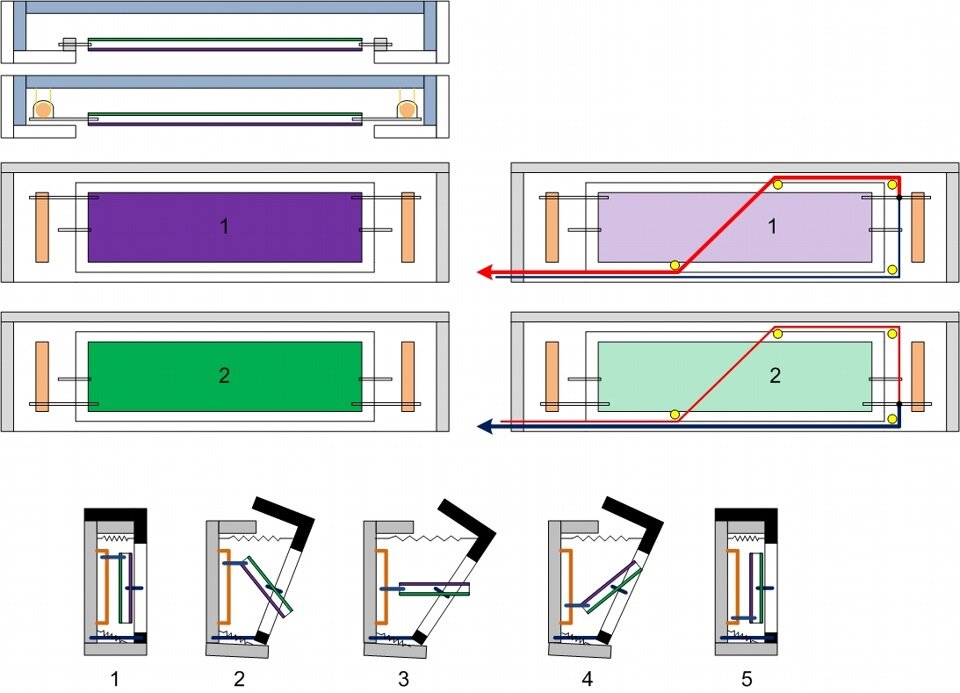 1

1

2

2

1

2

3

4

5