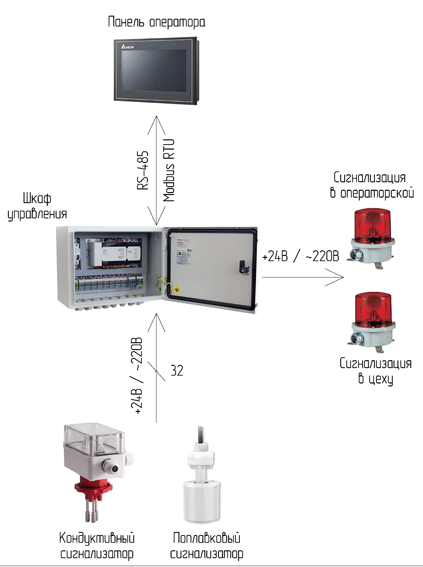 Панель оператора

RS-485

Modbus RTU

Шкаф управления

Сигнализация в операторской

+24В / ~220В

Сигнализация в цеху

+24В / ~220В

32

Кондуктивный сигнализатор

Поплавковый сигнализатор