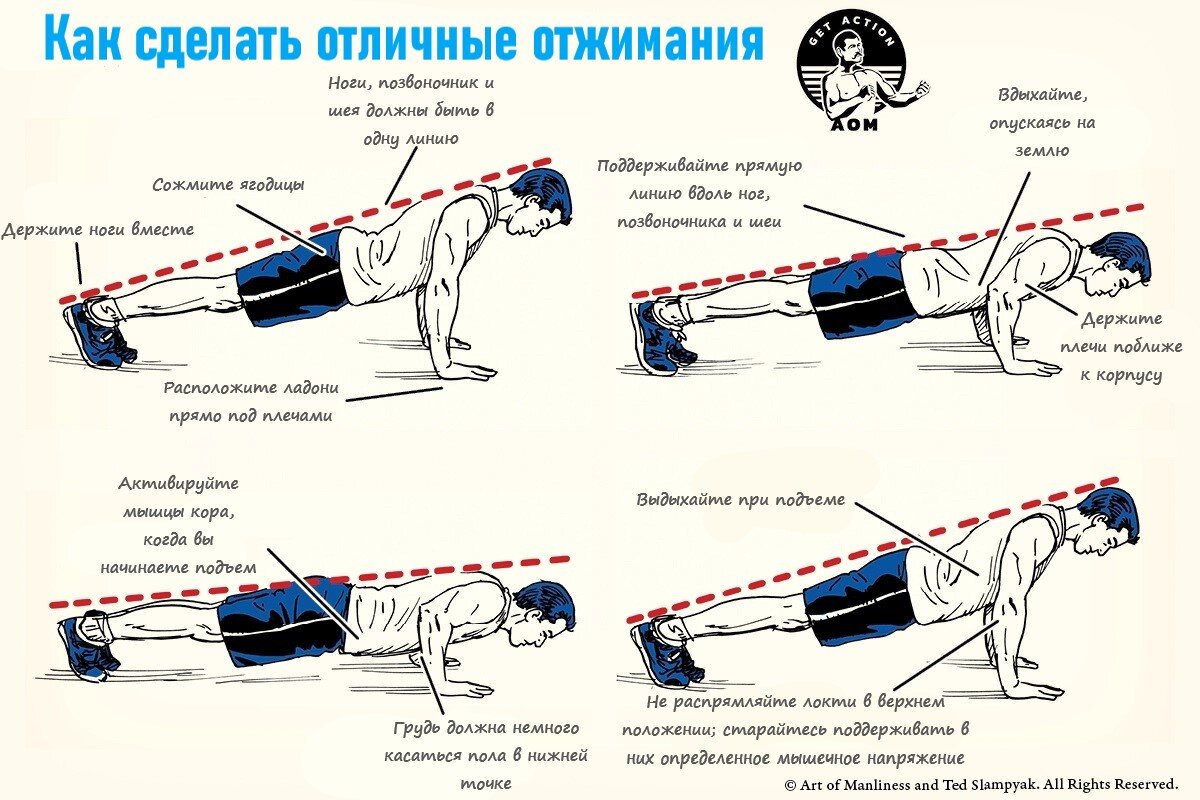 Как сделать отличные отжимания

GET ACTION
AOM

Ноги, позвоночник и шея должны быть в одну линию

Сожмите ягодицы

Держите ноги вместе

Расположите ладони прямо под плечами

Вдыхайте, опускаясь на землю

Поддерживайте прямую линию вдоль ног, позвоночника и шеи

Держите плечи поближе к корпусу

Активируйте мышцы кора, когда вы начинаете подъем

Грудь должна немного касаться пола в нижней точке

Выдыхайте при подъеме

Не распрямляйте локти в верхнем положении; старайтесь поддерживать в них определенное мышечное напряжение

© Art of Manliness and Ted Slampyak. All Rights Reserved.