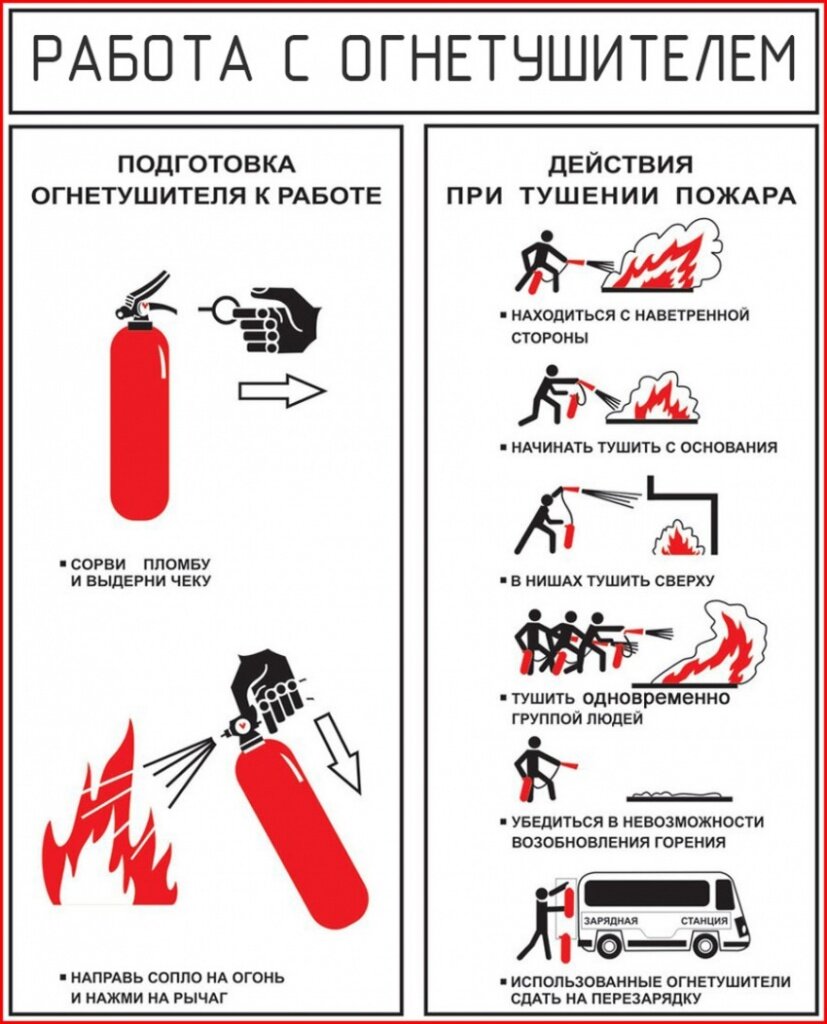 РАБОТА С ОГНЕТУШИТЕЛЕМ

ПОДГОТОВКА ОГНЕТУШИТЕЛЯ К РАБОТЕ

▪ СОРВИ ПЛОМБУ И ВЫДЕРНИ ЧЕКУ

▪ НАПРАВЬ СОПЛО НА ОГОНЬ И НАЖМИ НА РЫЧАГ

ДЕЙСТВИЯ ПРИ ТУШЕНИИ ПОЖАРА

▪ НАХОДИТЬСЯ С НАВЕТРЕННОЙ СТОРОНЫ

▪ НАЧИНАТЬ ТУШИТЬ С ОСНОВАНИЯ

▪ В НИШАХ ТУШИТЬ СВЕРХУ

▪ ТУШИТЬ одновременно ГРУППОЙ ЛЮДЕЙ

▪ УБЕДИТЬСЯ В НЕВОЗМОЖНОСТИ ВОЗОБНОВЛЕНИЯ ГОРЕНИЯ

ЗАРЯДНАЯ СТАНЦИЯ

▪ ИСПОЛЬЗОВАННЫЕ ОГНЕТУШИТЕЛИ СДАТЬ НА ПЕРЕЗАРЯДКУ