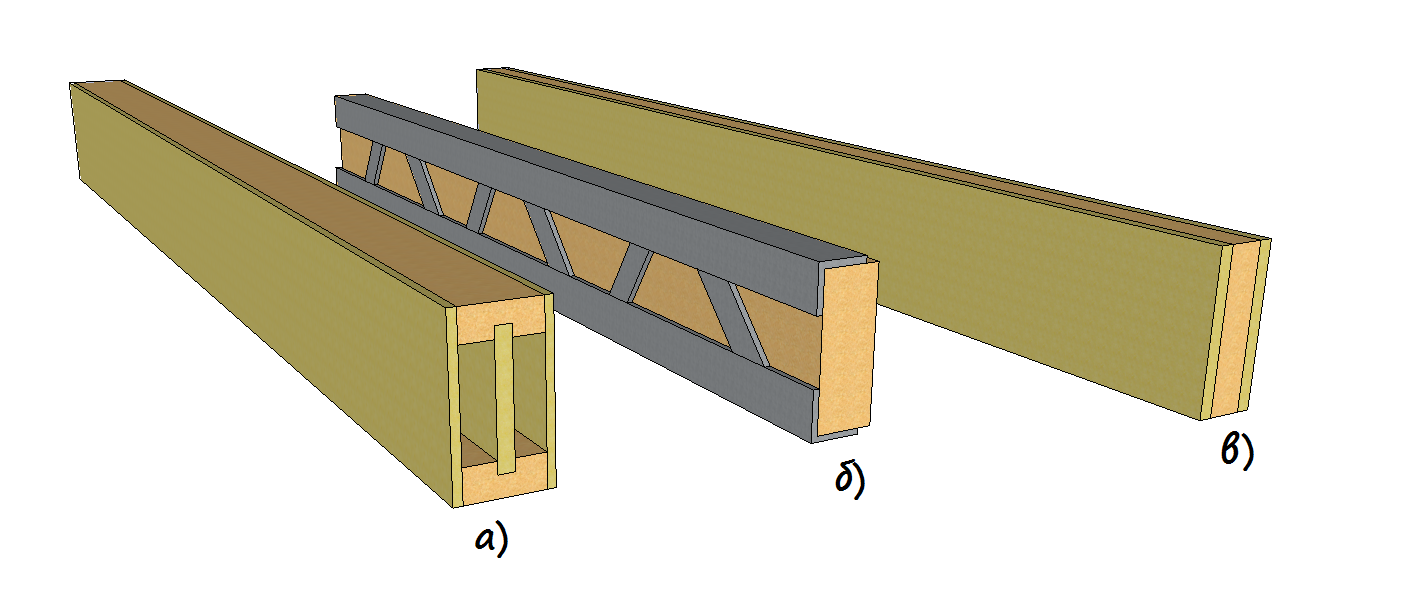 а)

б)

в)