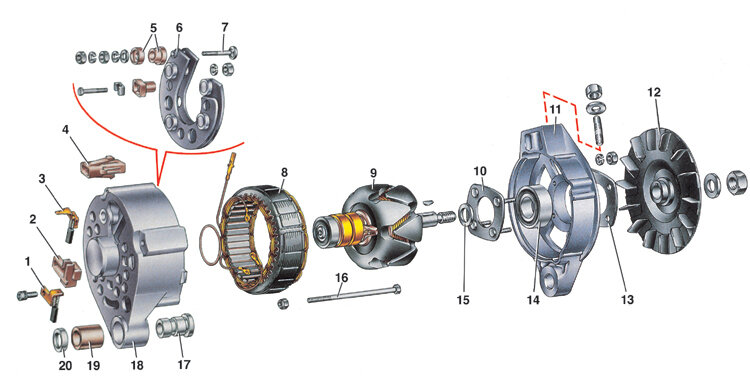 5
6
7
4
3
2
1
8
9
10
11
12
16
15
14
13
20
19
18
17