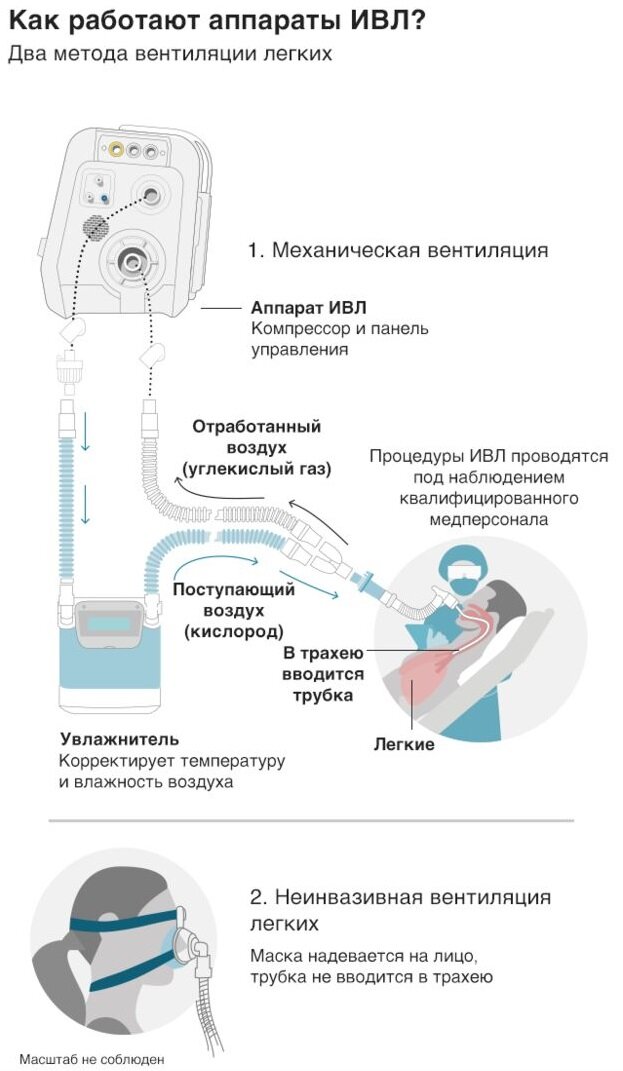 Как работают аппараты ИВЛ?
Два метода вентиляции легких

1. Механическая вентиляция

Аппарат ИВЛ
Компрессор и панель управления

Отработанный воздух (углекислый газ)

Процедуры ИВЛ проводятся под наблюдением квалифицированного медперсонала

Поступающий воздух (кислород)

В трахею вводится трубка

Легкие

Увлажнитель
Корректирует температуру и влажность воздуха

2. Неинвазивная вентиляция легких

Маска надевается на лицо, трубка не вводится в трахею

Масштаб не соблюден