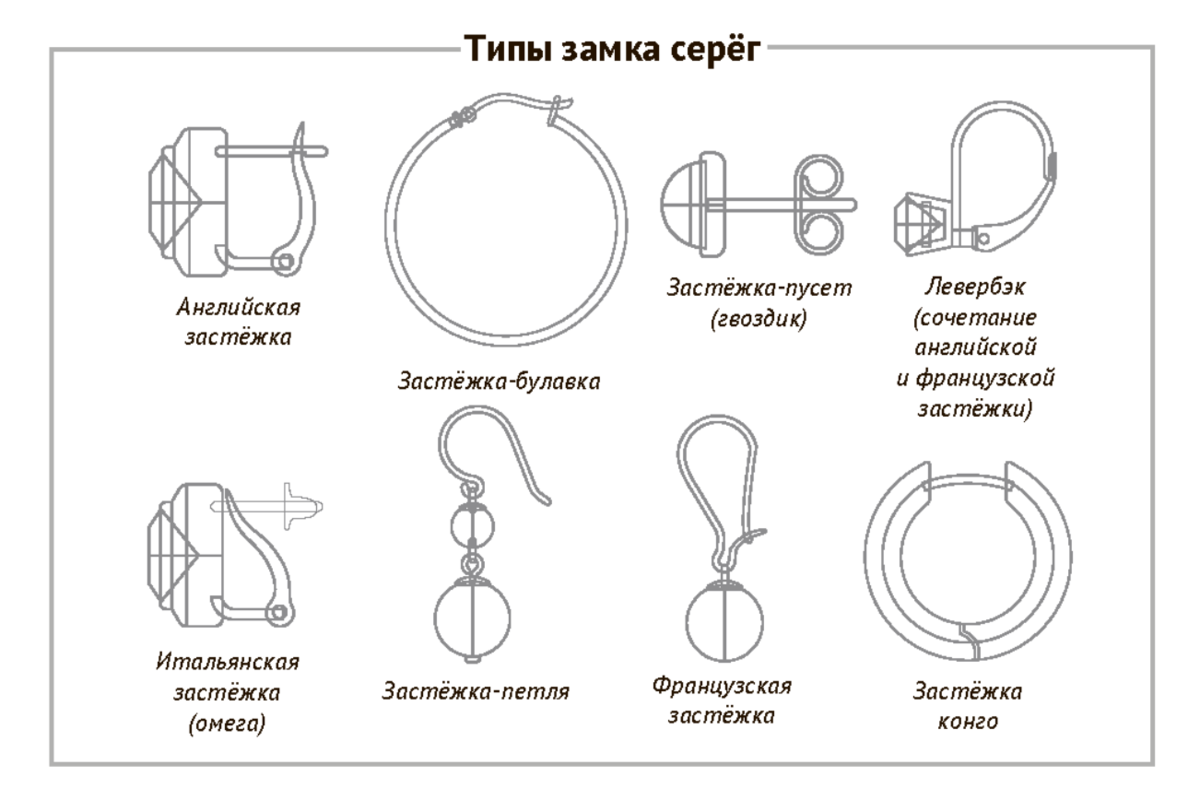 Типы замка серёг

Английская застёжка

Застёжка-булавка

Застёжка-пусет (гвоздик)

Левербэк (сочетание английской и французской застёжки)

Итальянская застёжка (омега)

Застёжка-петля

Французская застёжка

Застёжка конго