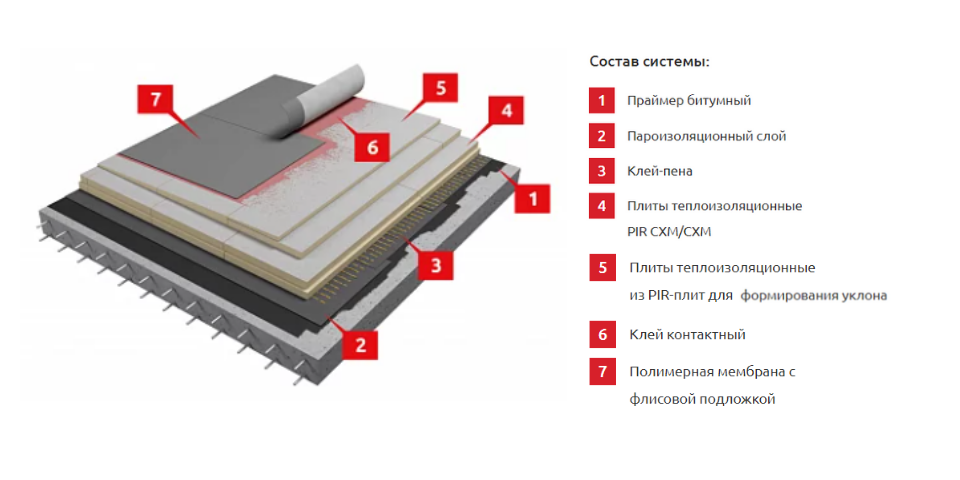 7
5
4
6
1
3
2

Состав системы:

1 Праймер битумный

2 Пароизоляционный слой

3 Клей-пена

4 Плиты теплоизоляционные PIR СХМ/СХМ

5 Плиты теплоизоляционные из PIR-плит для формирования уклона

6 Клей контактный

7 Полимерная мембрана с флисовой подложкой