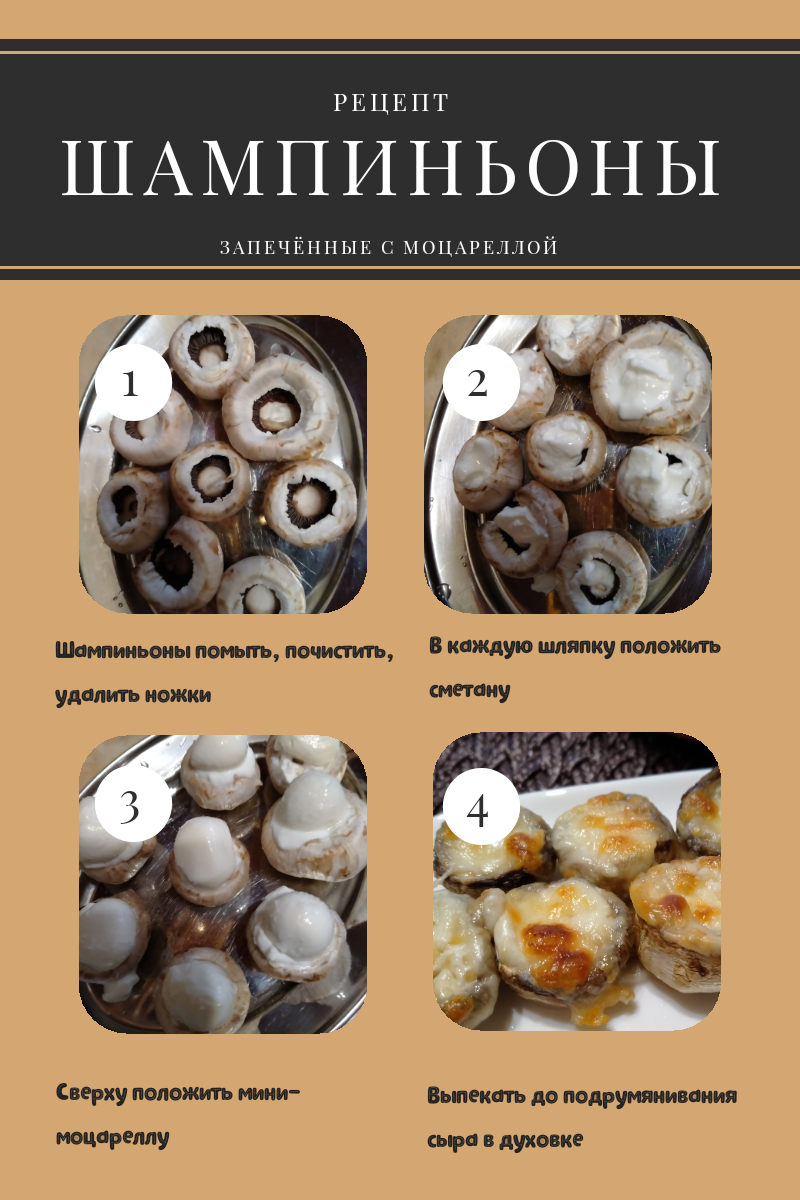 РЕЦЕПТ
ШАМПИНЬОНЫ
ЗАПЕЧЁННЫЕ С МОЦАРЕЛЛОЙ

1

Шампиньоны помыть, почистить, удалить ножки

2

В каждую шляпку положить сметану

3

Сверху положить мини-моцареллу

4

Выпекать до подрумянивания сыра в духовке