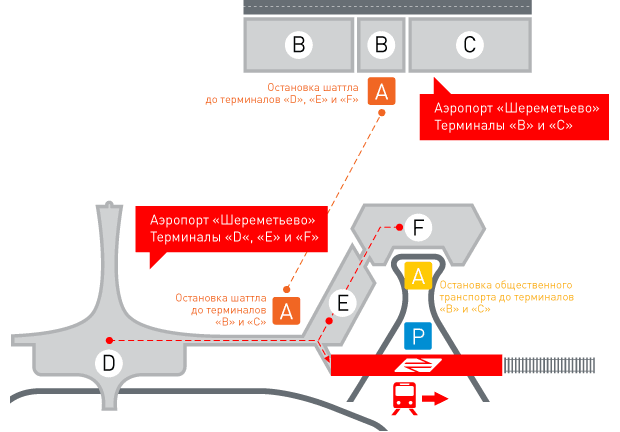 B

B

C

Остановка шаттла до терминалов «D», «E» и «F»

A

Аэропорт «Шереметьево» Терминалы «B» и «C»

Аэропорт «Шереметьево» Терминалы «D«, «E» и «F»

F

A

Остановка общественного транспорта до терминалов «B» и «C»

Остановка шаттла до терминалов «B» и «C»

A

E

P

D