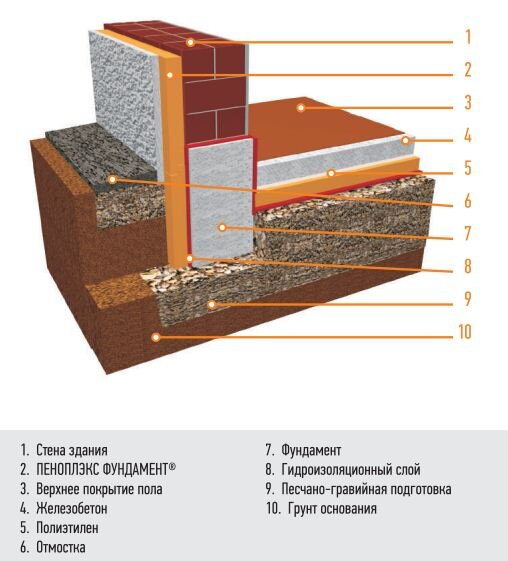 1
2
3
4
5
6
7
8
9
10

1. Стена здания
2. ПЕНОПЛЭКС ФУНДАМЕНТ®
3. Верхнее покрытие пола
4. Железобетон
5. Полиэтилен
6. Отмостка

7. Фундамент
8. Гидроизоляционный слой
9. Песчано-гравийная подготовка
10. Грунт основания