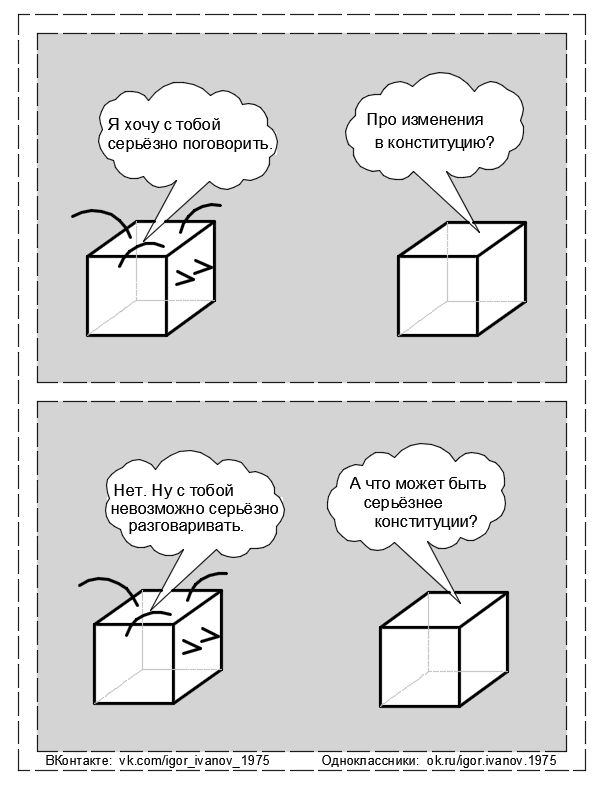 Я хочу с тобой серьёзно поговорить.

Про изменения в конституцию?

Нет. Ну с тобой невозможно серьёзно разговаривать.

А что может быть серьёзнее конституции?

ВКонтакте: vk.com/igor_ivanov_1975 Одноклассники: ok.ru/igor.ivanov.1975