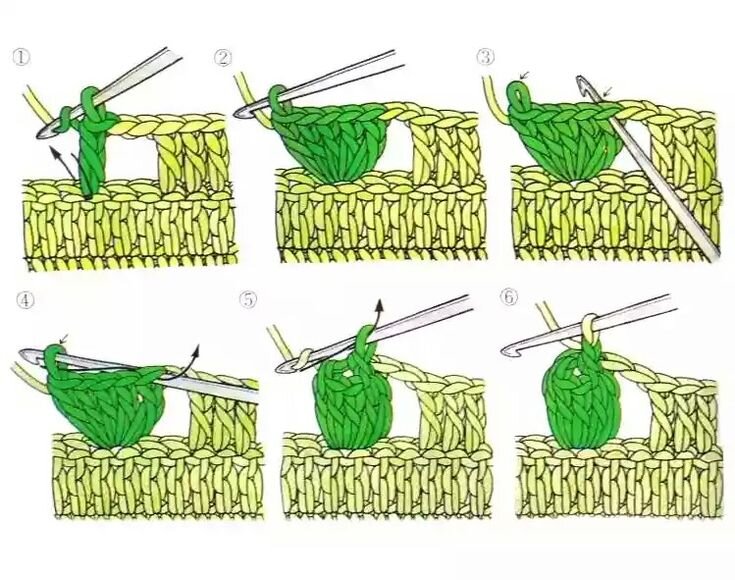 ①

②

③

④

⑤

⑥