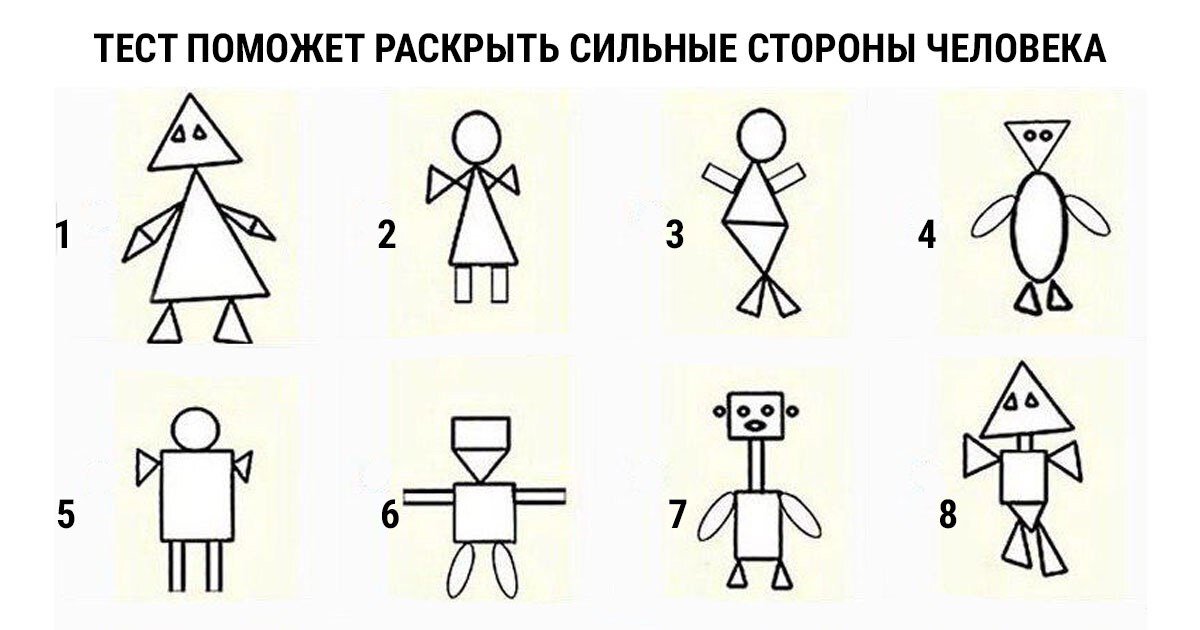 ТЕСТ ПОМОЖЕТ РАСКРЫТЬ СИЛЬНЫЕ СТОРОНЫ ЧЕЛОВЕКА

1

2

3

4

5

6

7

8