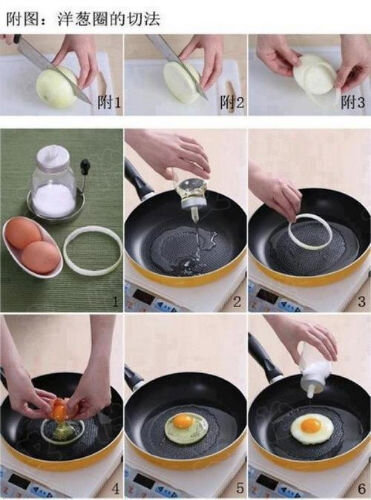 附图：洋葱圈的切法

附1

附2

附3

1

2

3

4

5

6