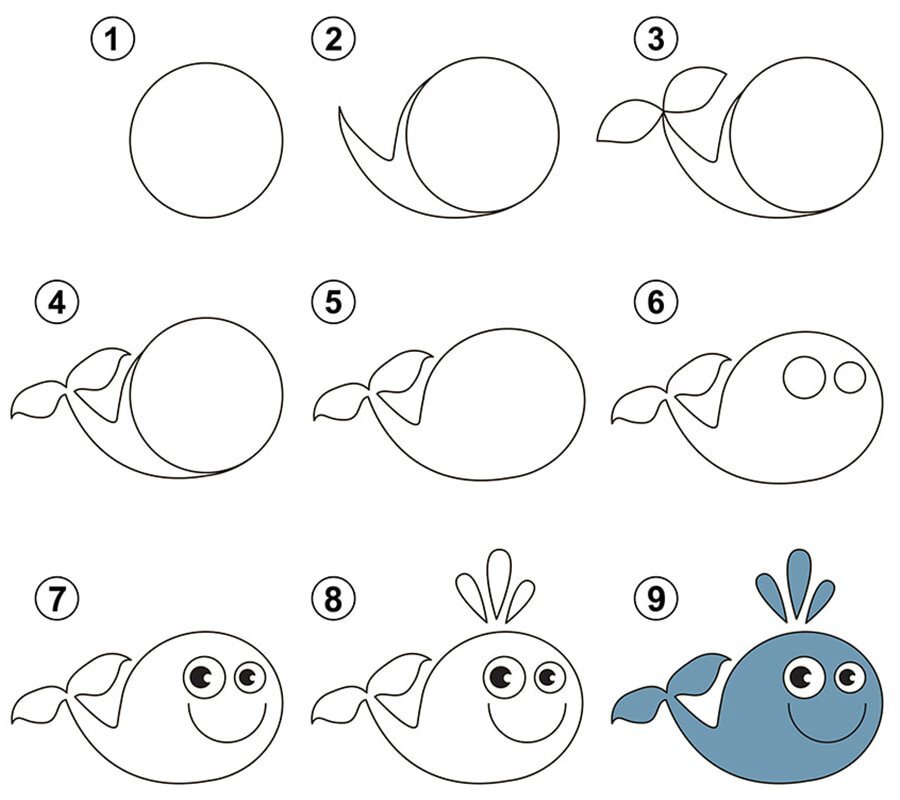 1

2

3

4

5

6

7

8

9