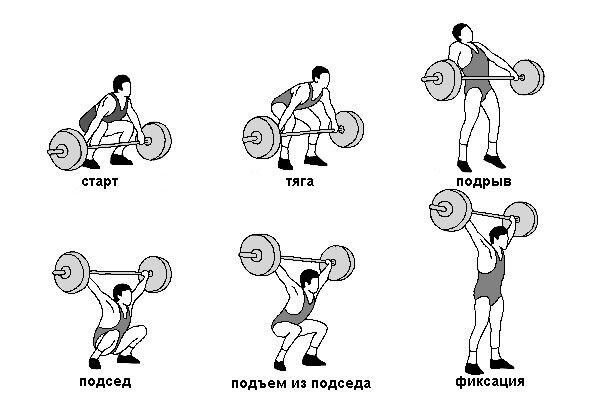 старт

тяга

подрыв

подсед

подъем из подседа

фиксация