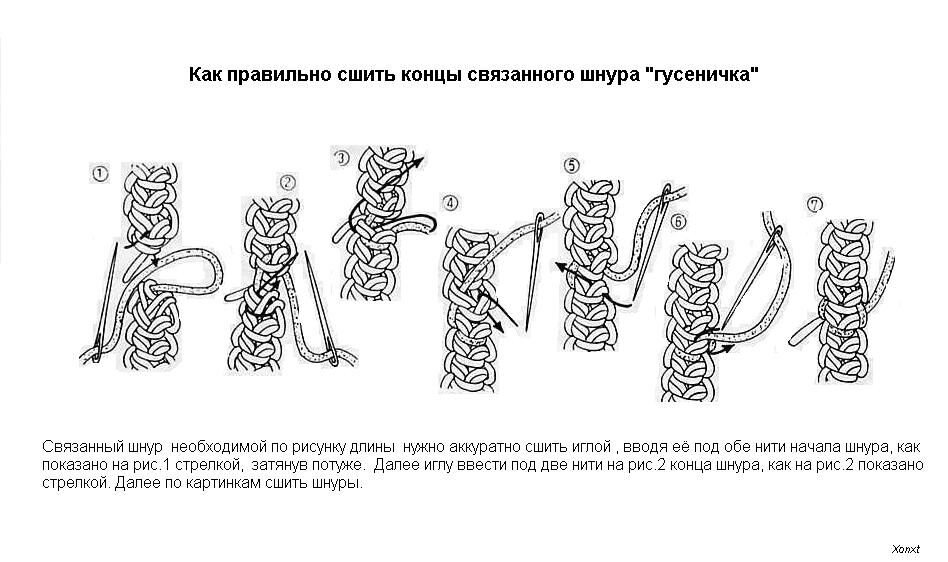 Как правильно сшить концы связанного шнура "гусеничка"

①

②

③

④

⑤

⑥

⑦

Связанный шнур необходимой по рисунку длины нужно аккуратно сшить иглой , вводя её под обе нити начала шнура, как показано на рис.1 стрелкой, затянув потуже. Далее иглу ввести под две нити на рис.2 конца шнура, как на рис.2 показано стрелкой. Далее по картинкам сшить шнуры.

Xonxt