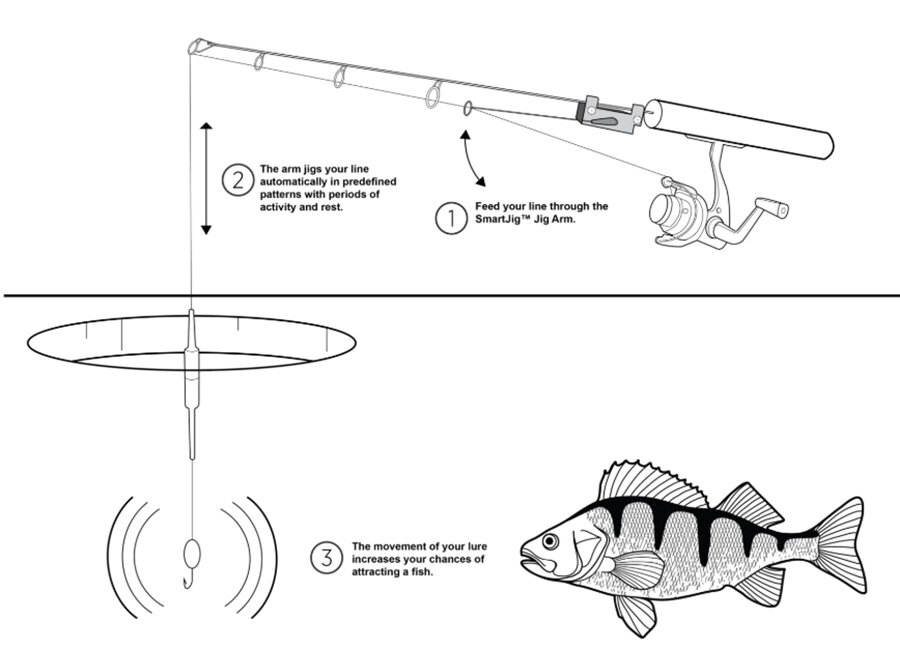 2 The arm jigs your line automatically in predefined patterns with periods of activity and rest.

1 Feed your line through the SmartJig™ Jig Arm.

3 The movement of your lure increases your chances of attracting a fish.