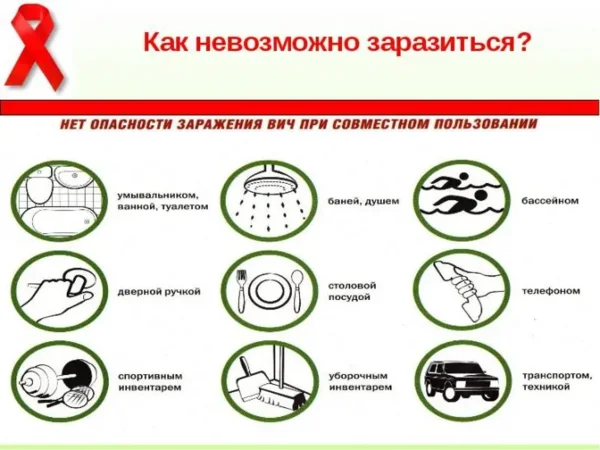 Как невозможно заразиться?

НЕТ ОПАСНОСТИ ЗАРАЖЕНИЯ ВИЧ ПРИ СОВМЕСТНОМ ПОЛЬЗОВАНИИ

умывальником, ванной, туалетом

баней, душем

бассейном

дверной ручкой

столовой посудой

телефоном

спортивным инвентарем

уборочным инвентарем

транспортом, техникой