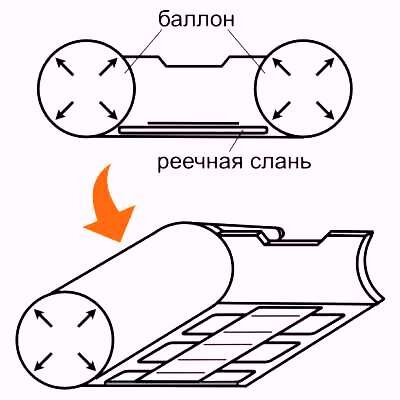 баллон

реечная слань