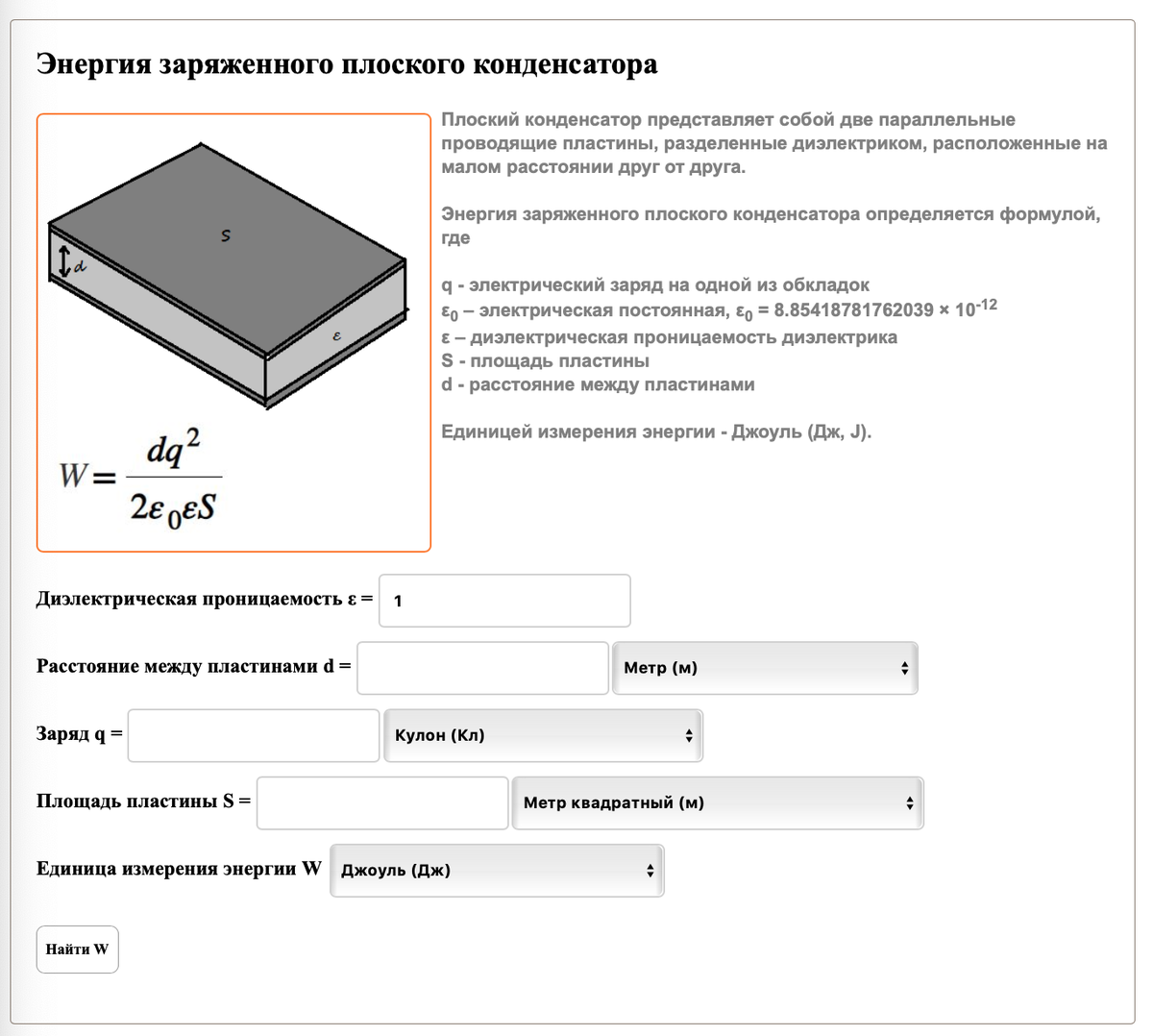 Энергия заряженного плоского конденсатора

S

d

ε

$W = \frac{dq^2}{2\varepsilon_0 \varepsilon S}$

Плоский конденсатор представляет собой две параллельные проводящие пластины, разделенные диэлектриком, расположенные на малом расстоянии друг от друга.

Энергия заряженного плоского конденсатора определяется формулой, где

q - электрический заряд на одной из обкладок
$\varepsilon_0$ – электрическая постоянная, $\varepsilon_0$ = 8.85418781762039 × $10^{-12}$
ε – диэлектрическая проницаемость диэлектрика
S - площадь пластины
d - расстояние между пластинами

Единицей измерения энергии - Джоуль (Дж, J).

Диэлектрическая проницаемость ε = 1

Расстояние между пластинами d = Метр (м)

Заряд q = Кулон (Кл)

Площадь пластины S = Метр квадратный (м)

Единица измерения энергии W Джоуль (Дж)

Найти W