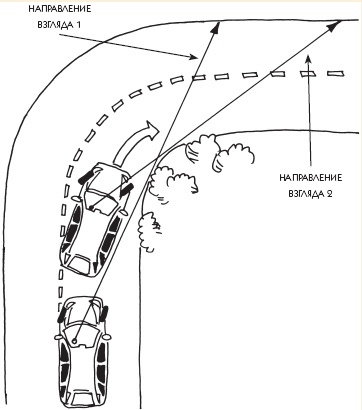 НАПРАВЛЕНИЕ ВЗГЛЯДА 1

НАПРАВЛЕНИЕ ВЗГЛЯДА 2