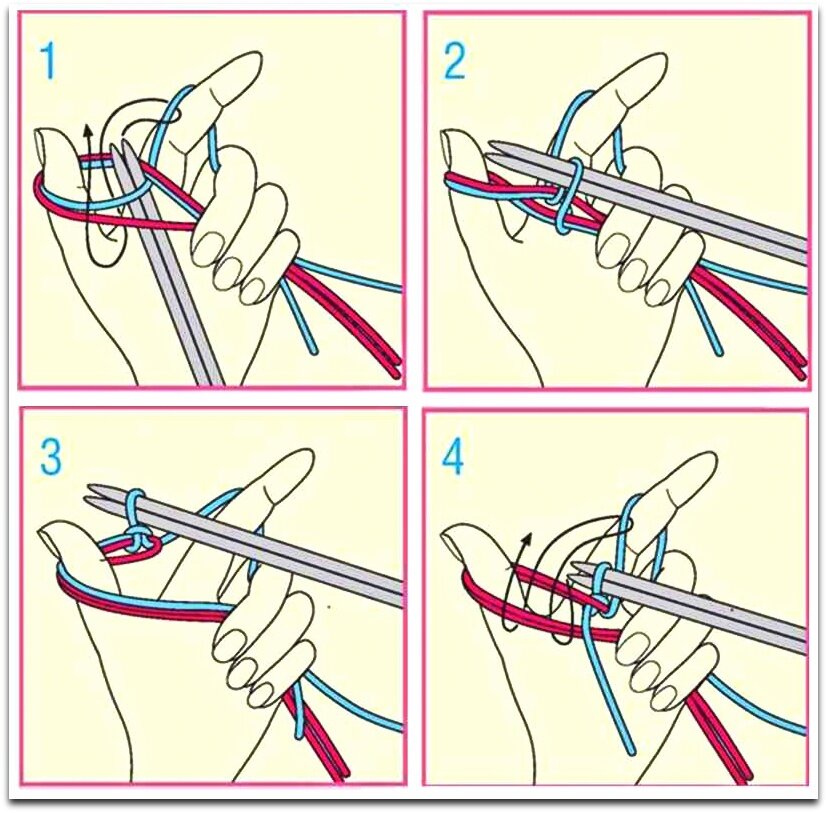 1

2

3

4