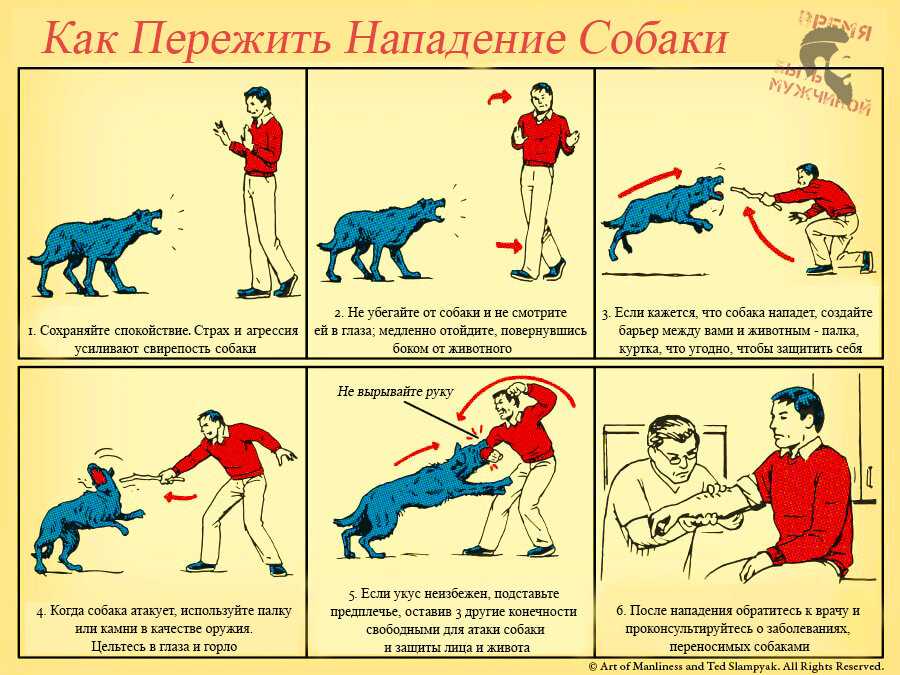 Как Пережить Нападение Собаки

ВРЕМЯ БЫТЬ МУЖЧИНОЙ

1. Сохраняйте спокойствие. Страх и агрессия усиливают свирепость собаки

2. Не убегайте от собаки и не смотрите ей в глаза; медленно отойдите, повернувшись боком от животного

3. Если кажется, что собака нападет, создайте барьер между вами и животным - палка, куртка, что угодно, чтобы защитить себя

4. Когда собака атакует, используйте палку или камни в качестве оружия. Цельтесь в глаза и горло

Не вырывайте руку

5. Если укус неизбежен, подставьте предплечье, оставив 3 другие конечности свободными для атаки собаки и защиты лица и живота

6. После нападения обратитесь к врачу и проконсультируйтесь о заболеваниях, переносимых собаками

© Art of Manliness and Ted Slampyak. All Rights Reserved.