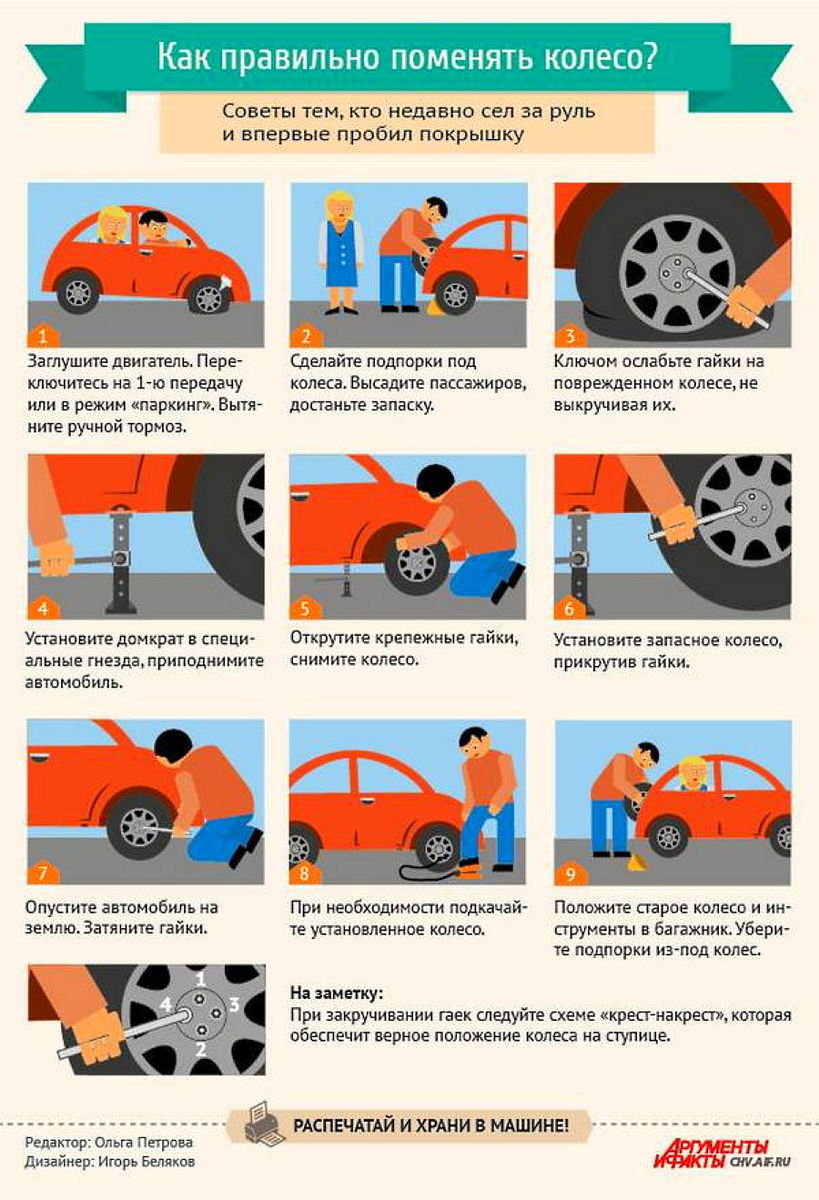 Как правильно поменять колесо?

Советы тем, кто недавно сел за руль и впервые пробил покрышку

1
Заглушите двигатель. Переключитесь на 1-ю передачу или в режим «паркинг». Вытяните ручной тормоз.

2
Сделайте подпорки под колеса. Высадите пассажиров, достаньте запаску.

3
Ключом ослабьте гайки на поврежденном колесе, не выкручивая их.

4
Установите домкрат в специальные гнезда, приподнимите автомобиль.

5
Открутите крепежные гайки, снимите колесо.

6
Установите запасное колесо, прикрутив гайки.

7
Опустите автомобиль на землю. Затяните гайки.

8
При необходимости подкачайте установленное колесо.

9
Положите старое колесо и инструменты в багажник. Уберите подпорки из-под колес.

1
4 3
2

На заметку:
При закручивании гаек следуйте схеме «крест-накрест», которая обеспечит верное положение колеса на ступице.

РАСПЕЧАТАЙ И ХРАНИ В МАШИНЕ!

Редактор: Ольга Петрова
Дизайнер: Игорь Беляков

АРГУМЕНТЫ И ФАКТЫ CHV.AIF.RU