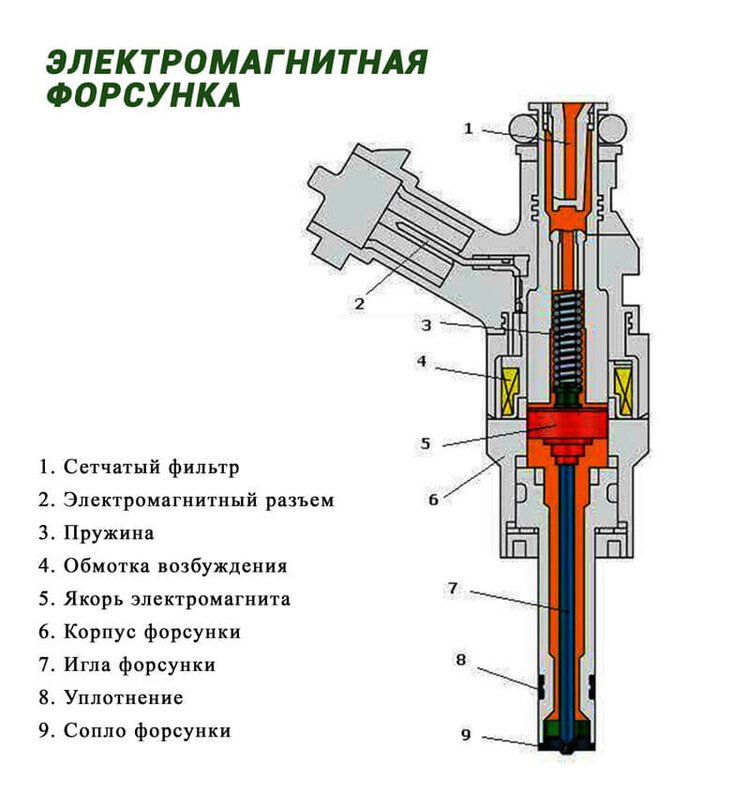 ЭЛЕКТРОМАГНИТНАЯ ФОРСУНКА

1
2
3
4
5
6
7
8
9

1. Сетчатый фильтр
2. Электромагнитный разъем
3. Пружина
4. Обмотка возбуждения
5. Якорь электромагнита
6. Корпус форсунки
7. Игла форсунки
8. Уплотнение
9. Сопло форсунки