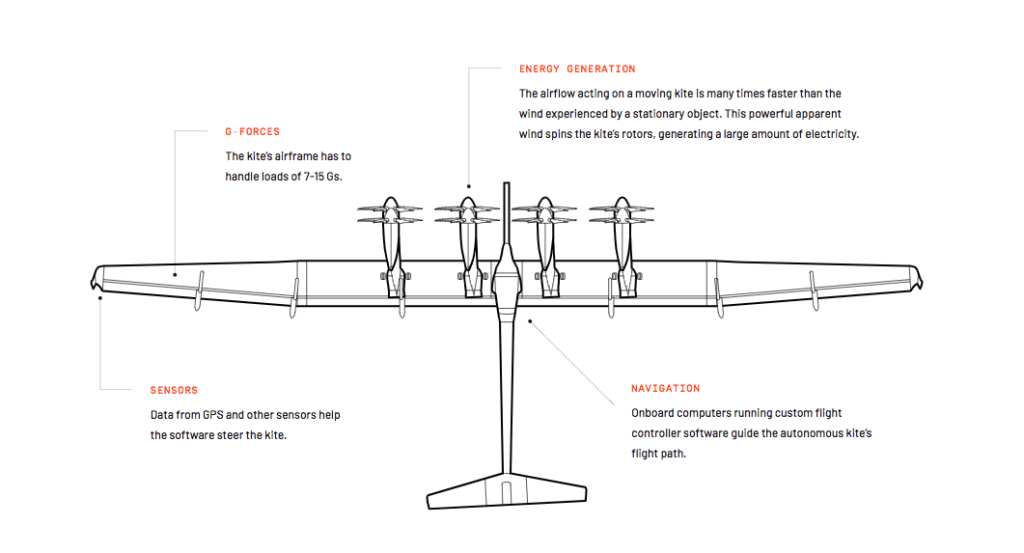 ENERGY GENERATION

The airflow acting on a moving kite is many times faster than the wind experienced by a stationary object. This powerful apparent wind spins the kite's rotors, generating a large amount of electricity.

G-FORCES

The kite's airframe has to handle loads of 7-15 Gs.

SENSORS

Data from GPS and other sensors help the software steer the kite.

NAVIGATION

Onboard computers running custom flight controller software guide the autonomous kite's flight path.