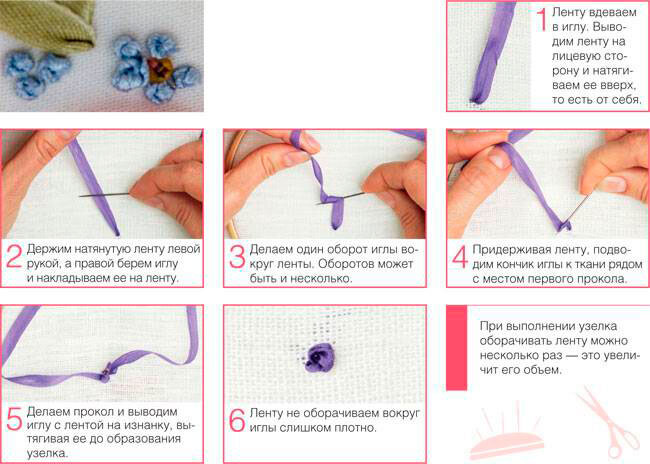 1 Ленту вдеваем в иглу. Выводим ленту на лицевую сторону и натягиваем ее вверх, то есть от себя.

2 Держим натянутую ленту левой рукой, а правой берем иглу и накладываем ее на ленту.

3 Делаем один оборот иглы вокруг ленты. Оборотов может быть и несколько.

4 Придерживая ленту, подводим кончик иглы к ткани рядом с местом первого прокола.

5 Делаем прокол и выводим иглу с лентой на изнанку, вытягивая ее до образования узелка.

6 Ленту не оборачиваем вокруг иглы слишком плотно.

При выполнении узелка оборачивать ленту можно несколько раз — это увеличит его объем.