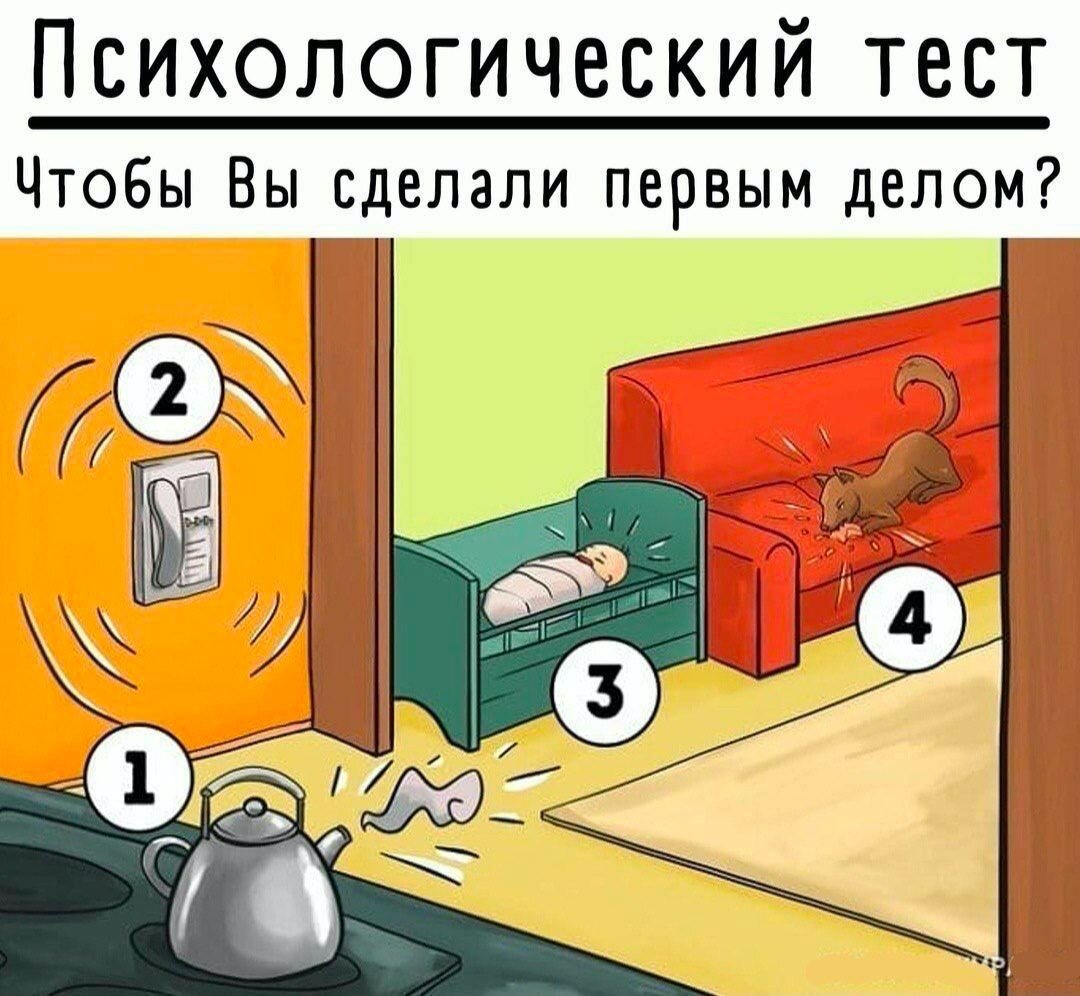 Психологический тест

Чтобы Вы сделали первым делом?

2

3

4

1