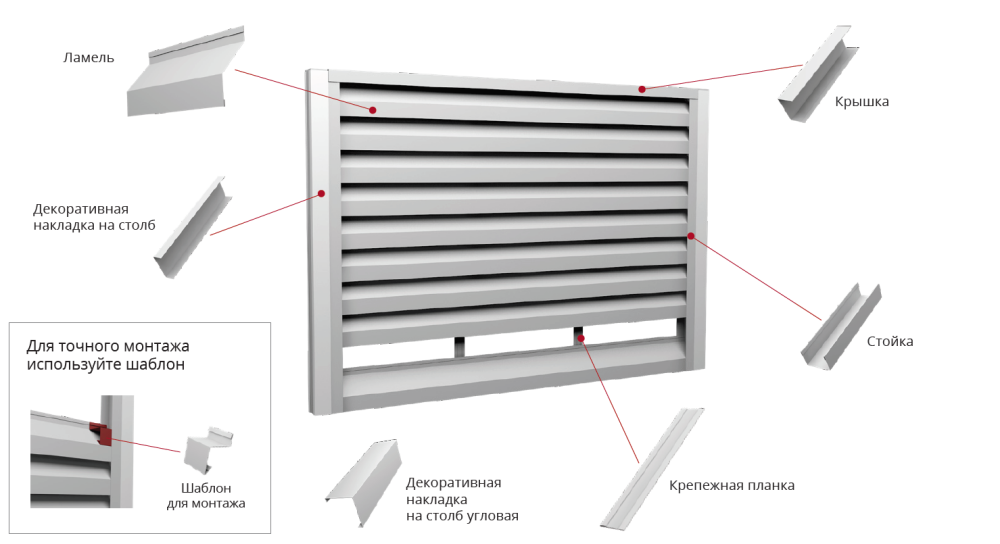 Ламель

Крышка

Декоративная накладка на столб

Стойка

Для точного монтажа используйте шаблон

Шаблон для монтажа

Декоративная накладка на столб угловая

Крепежная планка