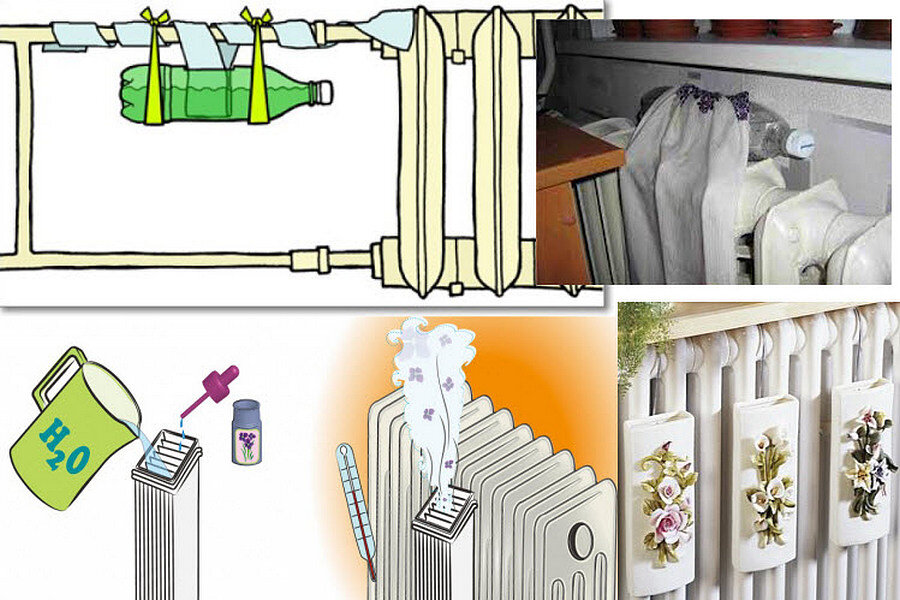 $H_2O$