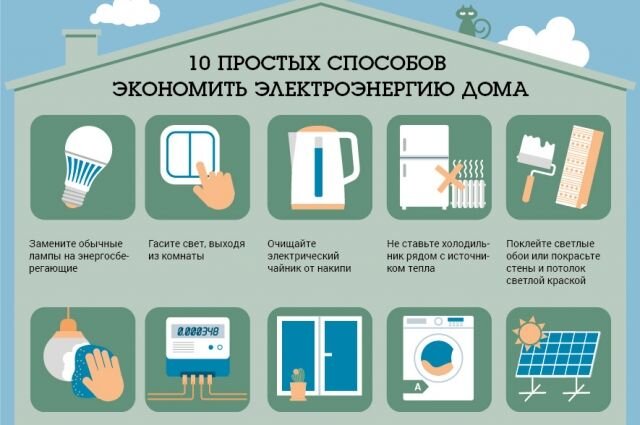 10 ПРОСТЫХ СПОСОБОВ ЭКОНОМИТЬ ЭЛЕКТРОЭНЕРГИЮ ДОМА

Замените обычные лампы на энергосберегающие

Гасите свет, выходя из комнаты

Очищайте электрический чайник от накипи

Не ставьте холодильник рядом с источником тепла

Поклейте светлые обои или покрасьте стены и потолок светлой краской

0.000348

A