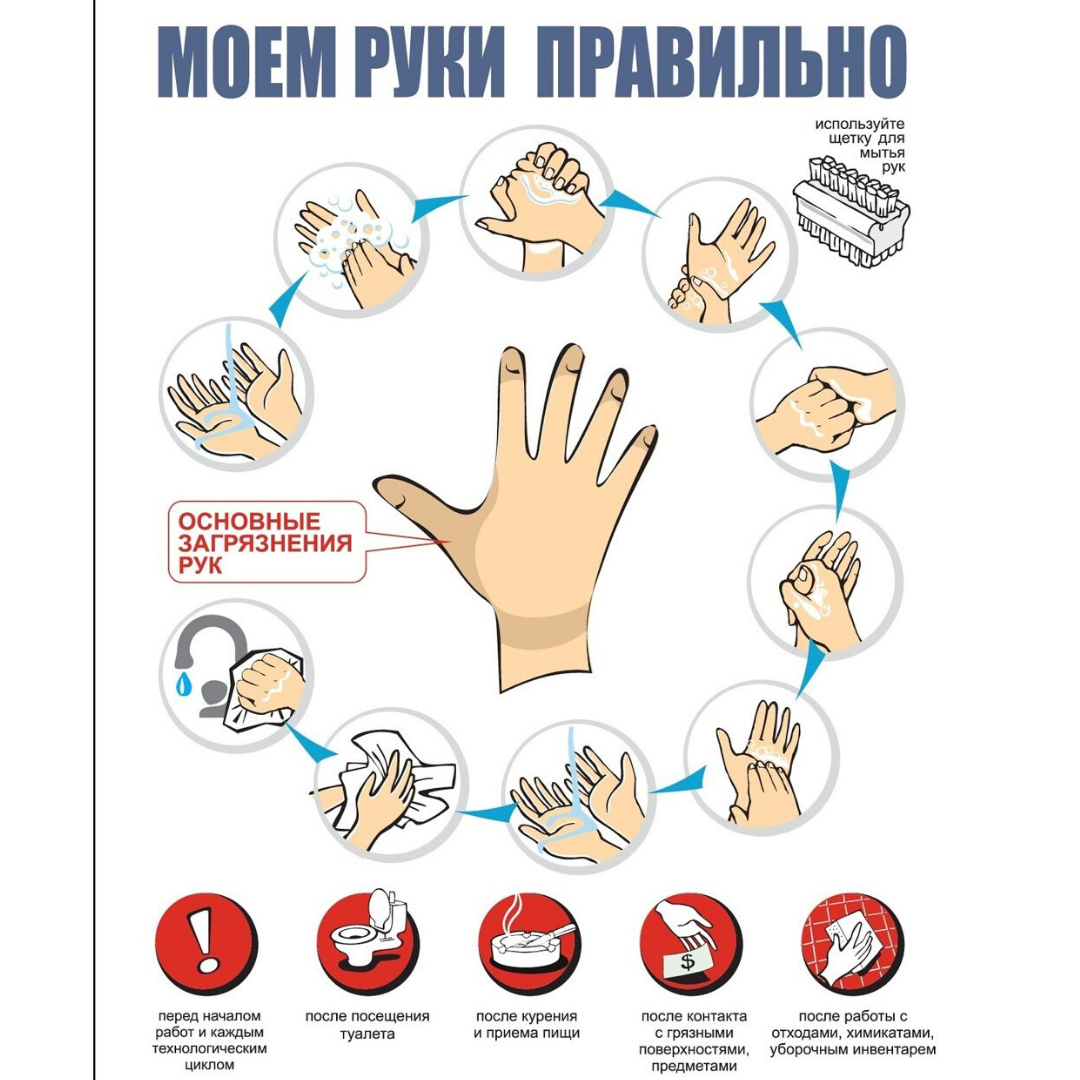 МОЕМ РУКИ ПРАВИЛЬНО

используйте щетку для мытья рук

ОСНОВНЫЕ ЗАГРЯЗНЕНИЯ РУК

$

перед началом работ и каждым технологическим циклом

после посещения туалета

после курения и приема пищи

после контакта с грязными поверхностями, предметами

после работы с отходами, химикатами, уборочным инвентарем