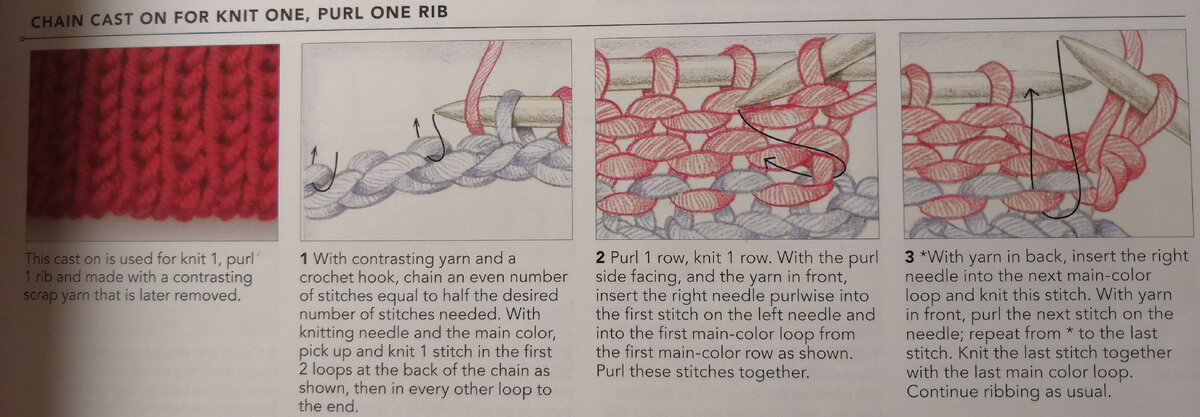 CHAIN CAST ON FOR KNIT ONE, PURL ONE RIB

This cast on is used for knit 1, purl 1 rib and made with a contrasting scrap yarn that is later removed.

1 With contrasting yarn and a crochet hook, chain an even number of stitches equal to half the desired number of stitches needed. With knitting needle and the main color, pick up and knit 1 stitch in the first 2 loops at the back of the chain as shown, then in every other loop to the end.

2 Purl 1 row, knit 1 row. With the purl side facing, and the yarn in front, insert the right needle purlwise into the first stitch on the left needle and into the first main-color loop from the first main-color row as shown. Purl these stitches together.

3 *With yarn in back, insert the right needle into the next main-color loop and knit this stitch. With yarn in front, purl the next stitch on the needle; repeat from * to the last stitch. Knit the last stitch together with the last main color loop. Continue ribbing as usual.