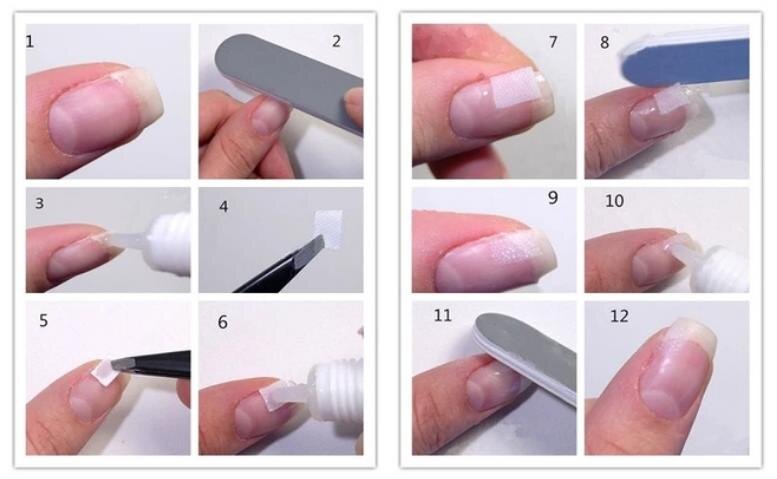 1
2
3
4
5
6
7
8
9
10
11
12