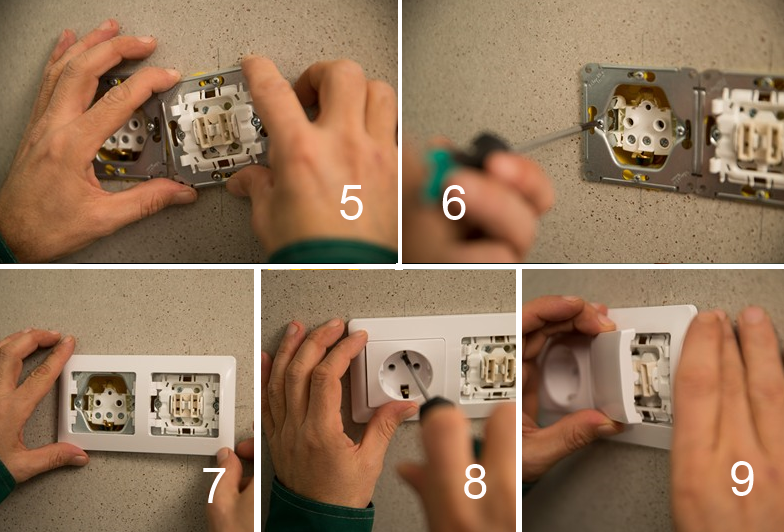 5

6

7

8

9