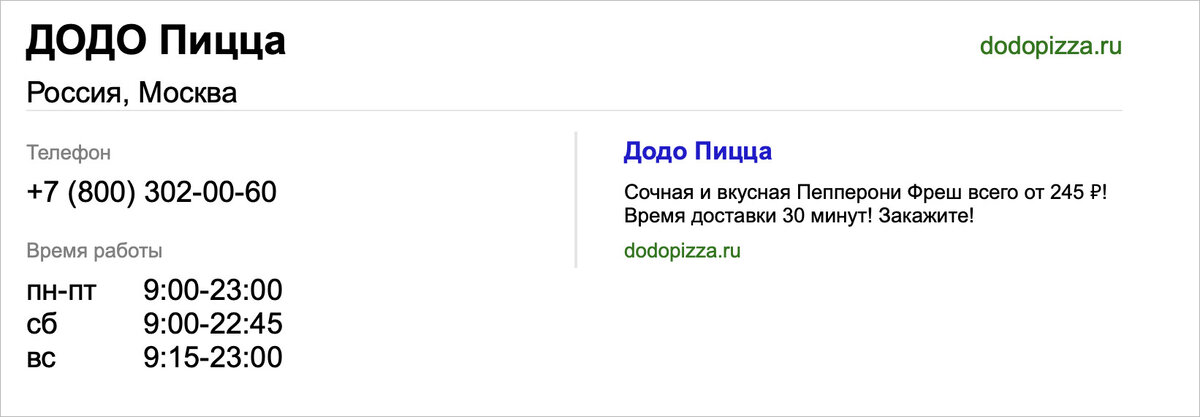 ДОДО Пицца

dodopizza.ru

Россия, Москва

Телефон

+7 (800) 302-00-60

Время работы

| пн-пт | 9:00-23:00 |
|---|---|
| сб | 9:00-22:45 |
| вс | 9:15-23:00 |

Додо Пицца

Сочная и вкусная Пепперони Фреш всего от 245 ₽! Время доставки 30 минут! Закажите!

dodopizza.ru