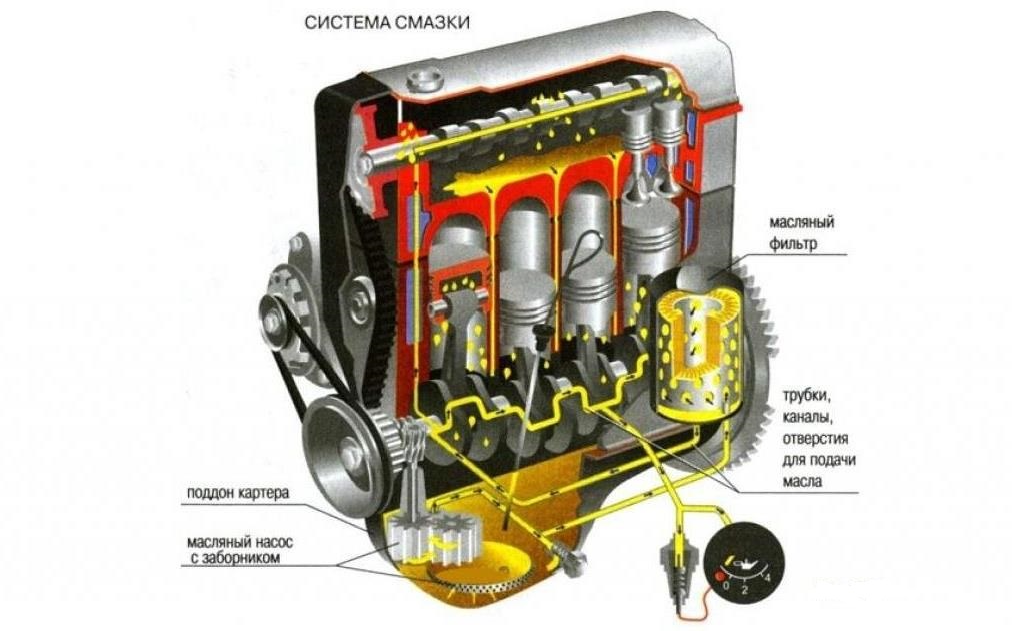 СИСТЕМА СМАЗКИ

масляный фильтр

трубки, каналы, отверстия для подачи масла

поддон картера

масляный насос с заборником

0 2 4