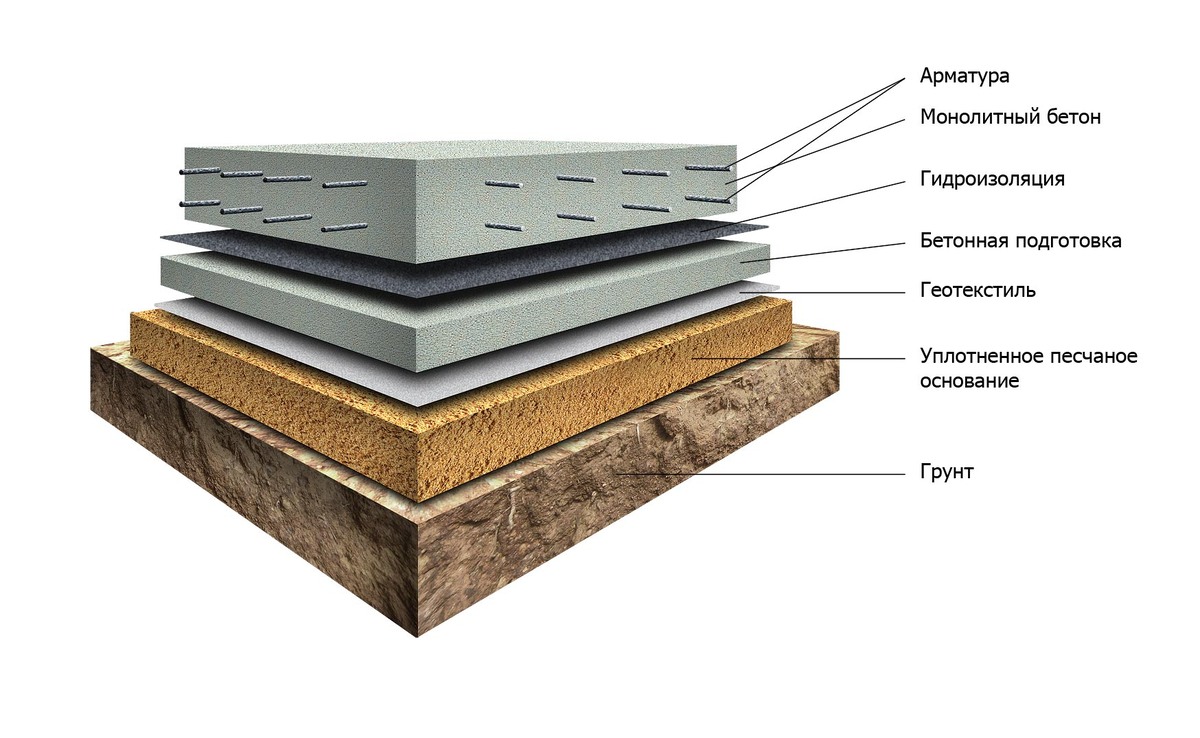 Арматура
Монолитный бетон
Гидроизоляция
Бетонная подготовка
Геотекстиль
Уплотненное песчаное основание
Грунт