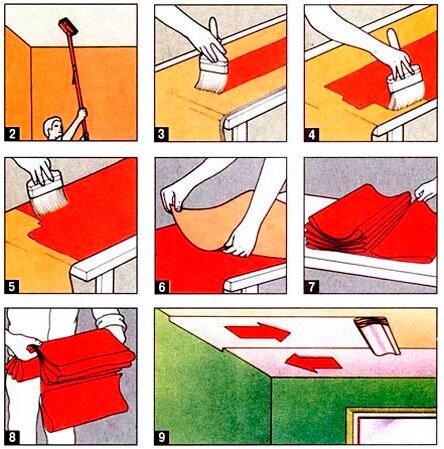 2
3
4
5
6
7
8
9