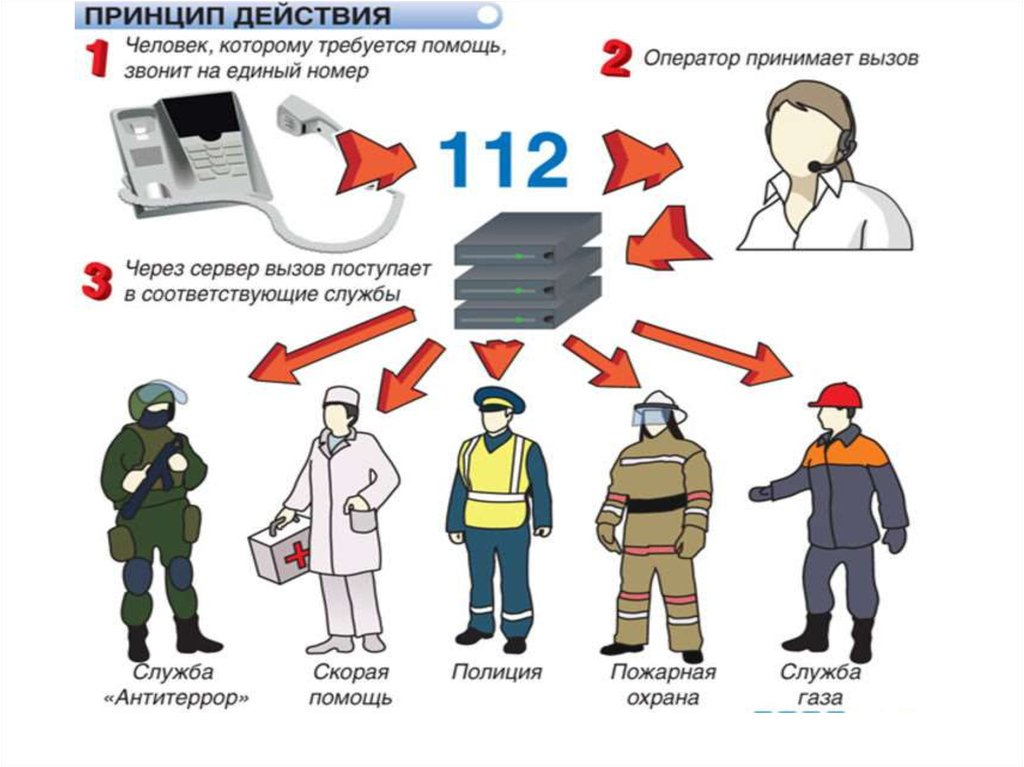 ПРИНЦИП ДЕЙСТВИЯ

1 Человек, которому требуется помощь, звонит на единый номер

2 Оператор принимает вызов

112

3 Через сервер вызов поступает в соответствующие службы

Служба «Антитеррор»

Скорая помощь

Полиция

Пожарная охрана

Служба газа