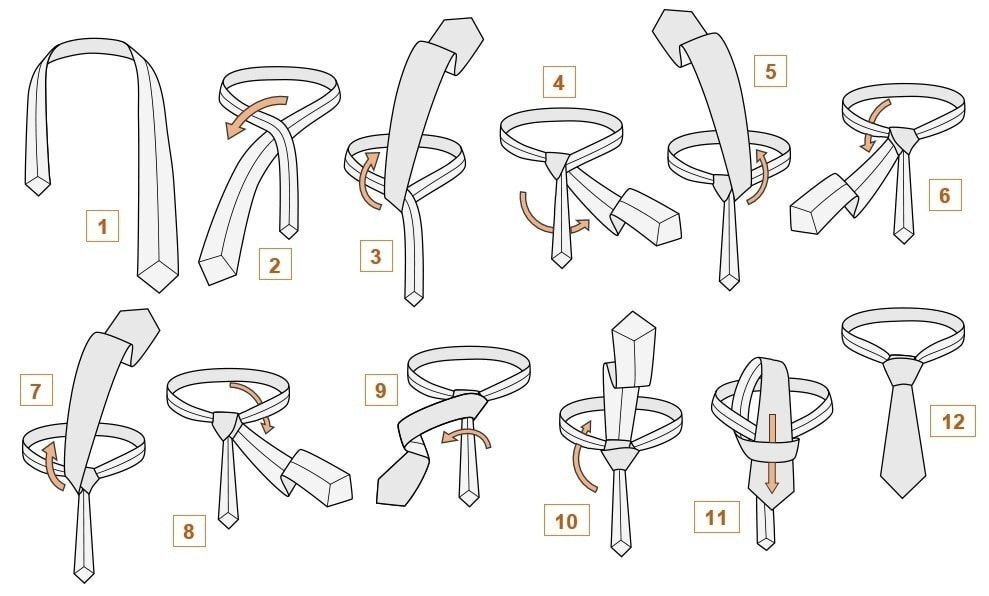 1
2
3
4
5
6
7
8
9
10
11
12