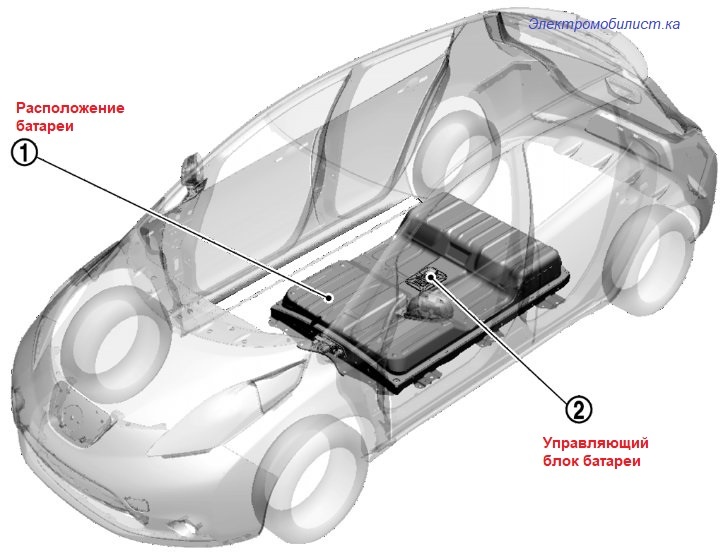 Электромобилист.ка

Расположение батареи

①

②

Управляющий блок батареи