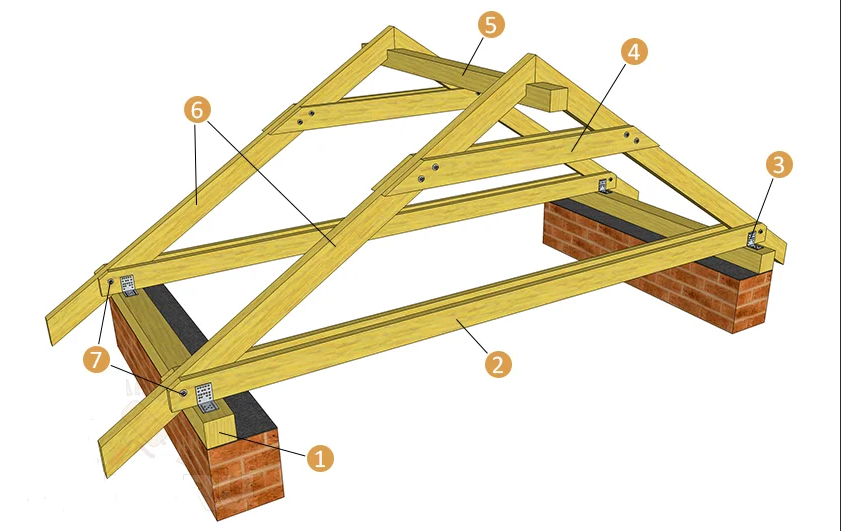 5
4
6
3
7
2
1