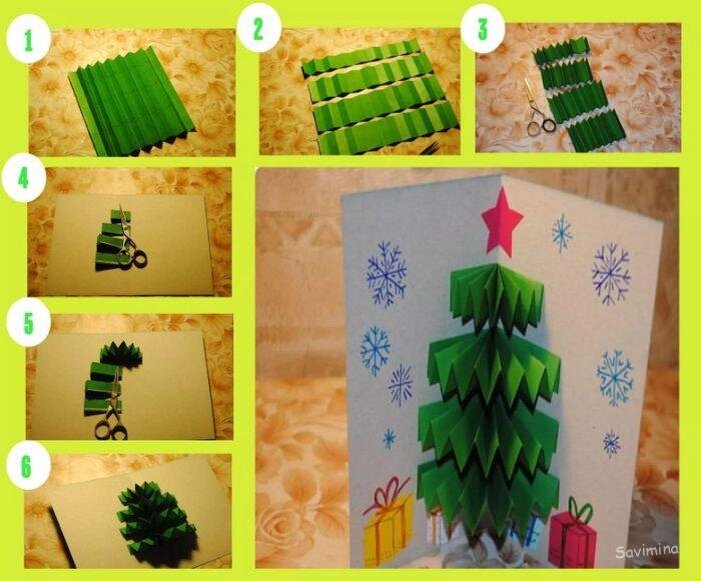 1
2
3
4
5
6
Savimina