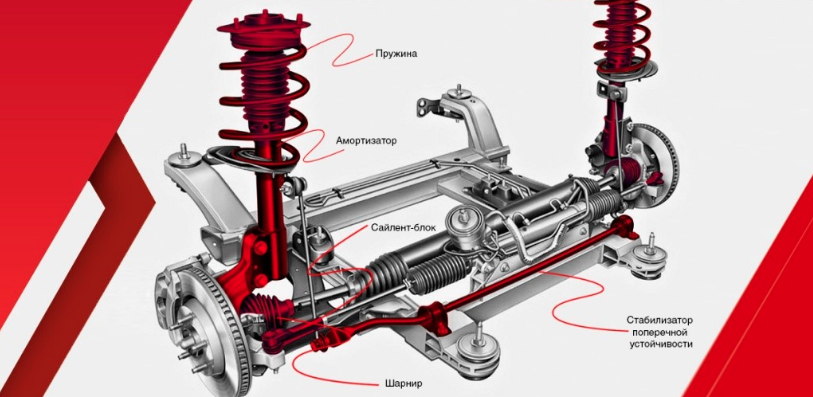 Пружина

Амортизатор

Сайлент-блок

Стабилизатор поперечной устойчивости

Шарнир