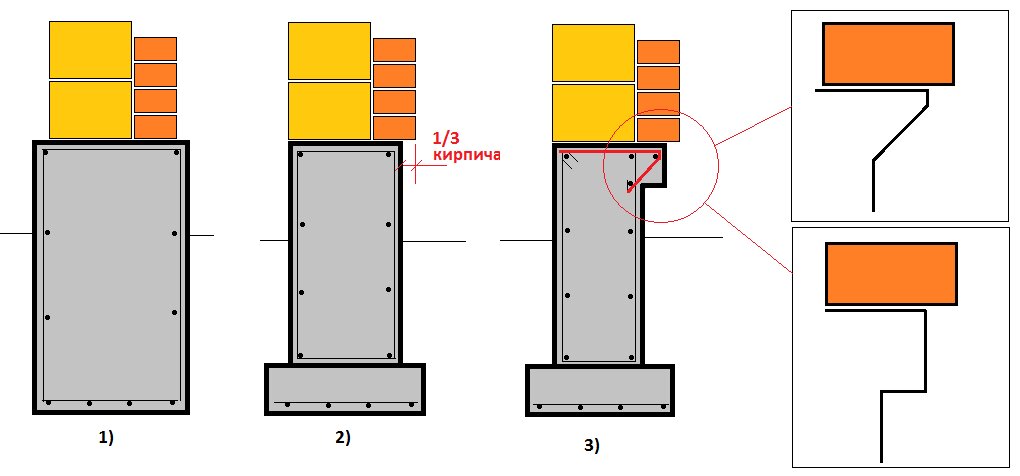 1/3
кирпича

1)

2)

3)